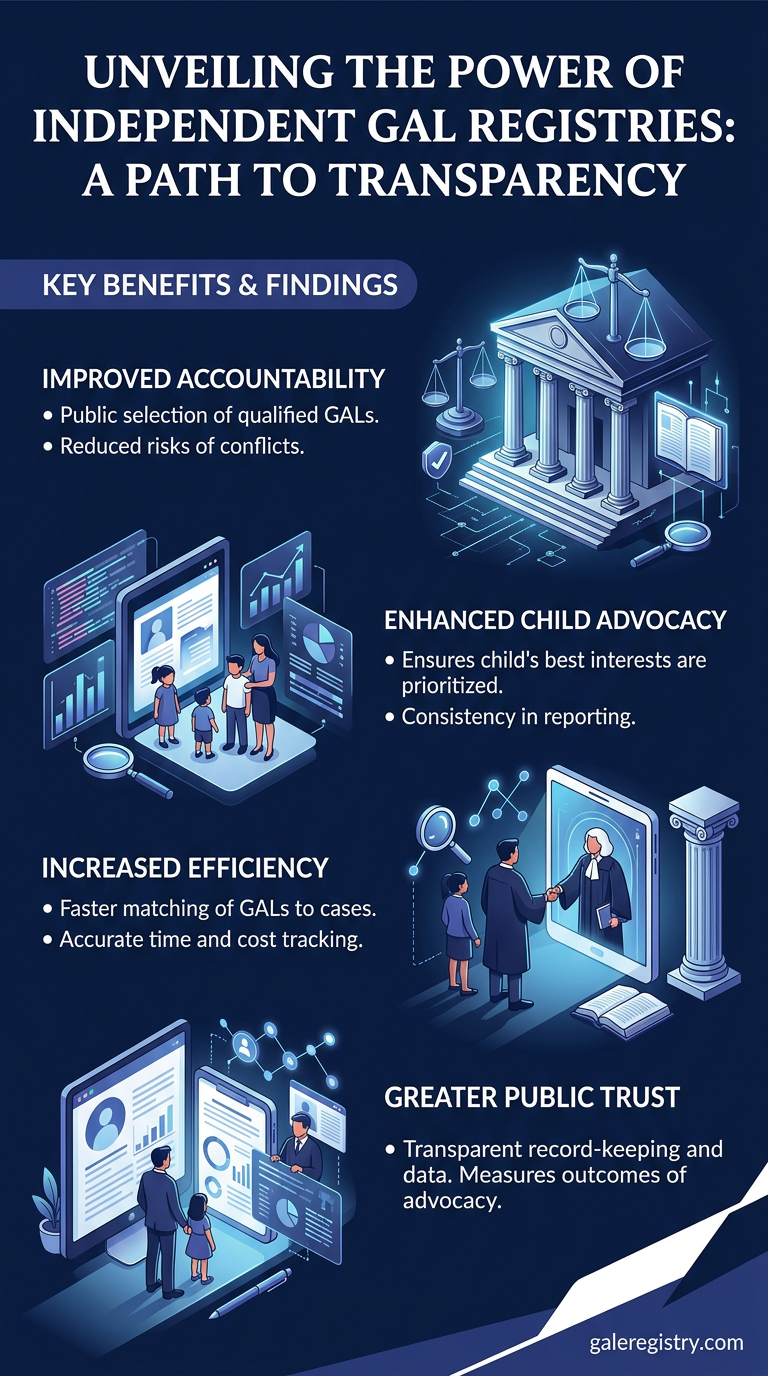 UNVEILING THE POWER OF INDEPENDENT GAL REGISTRIES: A PATH TO TRANSPARENCY

KEY BENEFITS & FINDINGS

IMPROVED ACCOUNTABILITY
• Public selection of qualified GALs.
• Reduced risks of conflicts.

ENHANCED CHILD ADVOCACY
• Ensures child's best interests are prioritized.
• Consistency in reporting.

INCREASED EFFICIENCY
• Faster matching of GALs to cases.
• Accurate time and cost tracking.

GREATER PUBLIC TRUST
• Transparent record-keeping and data. Measures outcomes of advocacy.

galeregistry.com